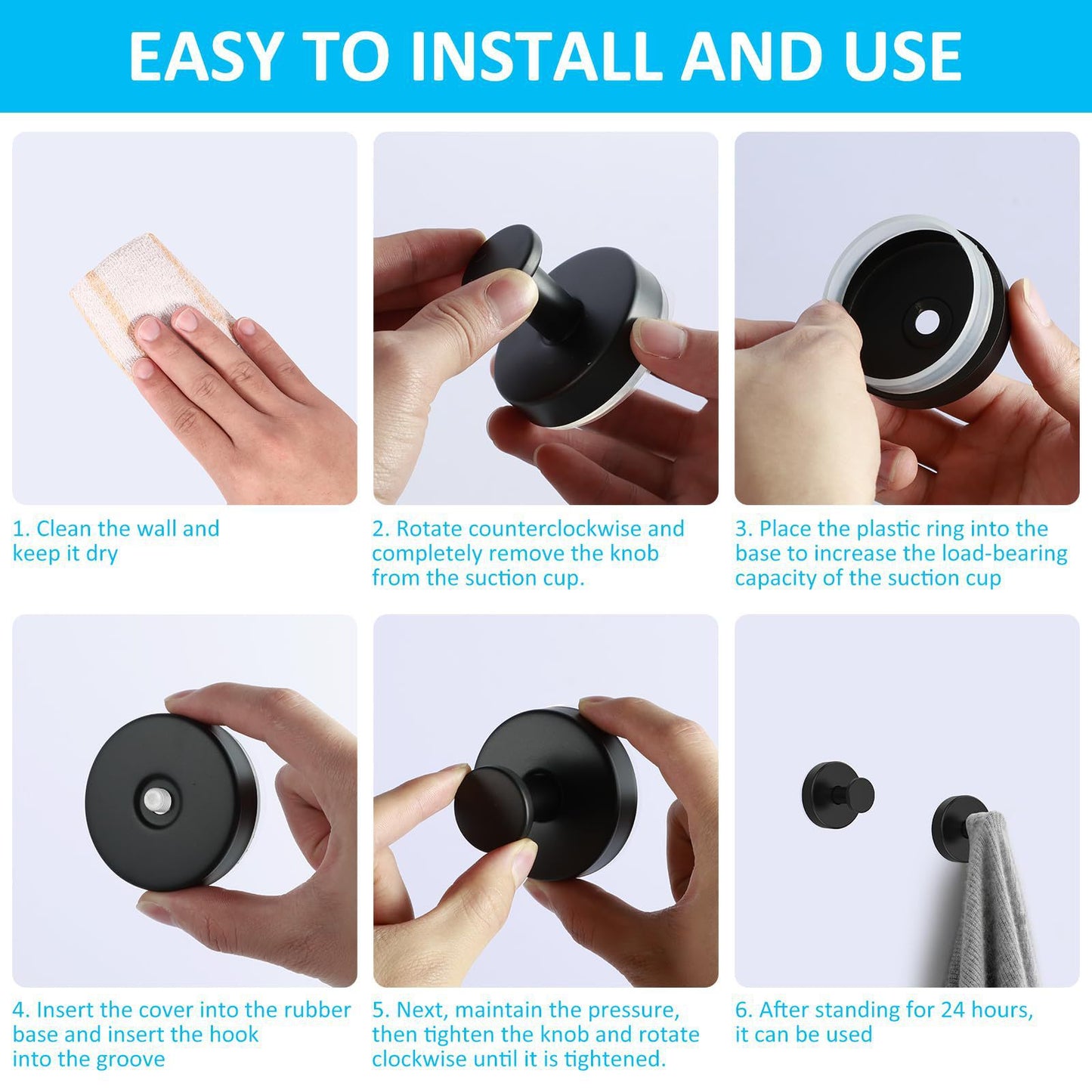 EASY TO INSTALL AND USE

1. Clean the wall and keep it dry

2. Rotate counterclockwise and completely remove the knob from the suction cup.

3. Place the plastic ring into the base to increase the load-bearing capacity of the suction cup

4. Insert the cover into the rubber base and insert the hook into the groove

5. Next, maintain the pressure, then tighten the knob and rotate clockwise until it is tightened.

6. After standing for 24 hours, it can be used